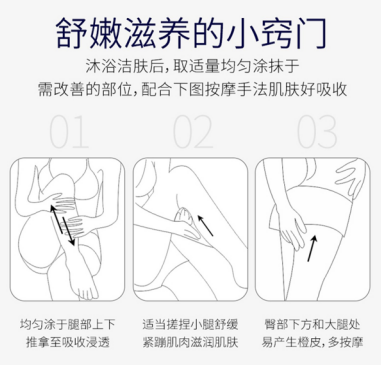 舒嫩滋养的小窍门

沐浴洁肤后，取适量均匀涂抹于需改善的部位，配合下图按摩手法肌肤好吸收

01

02

03

均匀涂于腿部上下推拿至吸收浸透

适当搓捏小腿舒缓紧蹦肌肉滋润肌肤

臀部下方和大腿处易产生橙皮，多按摩