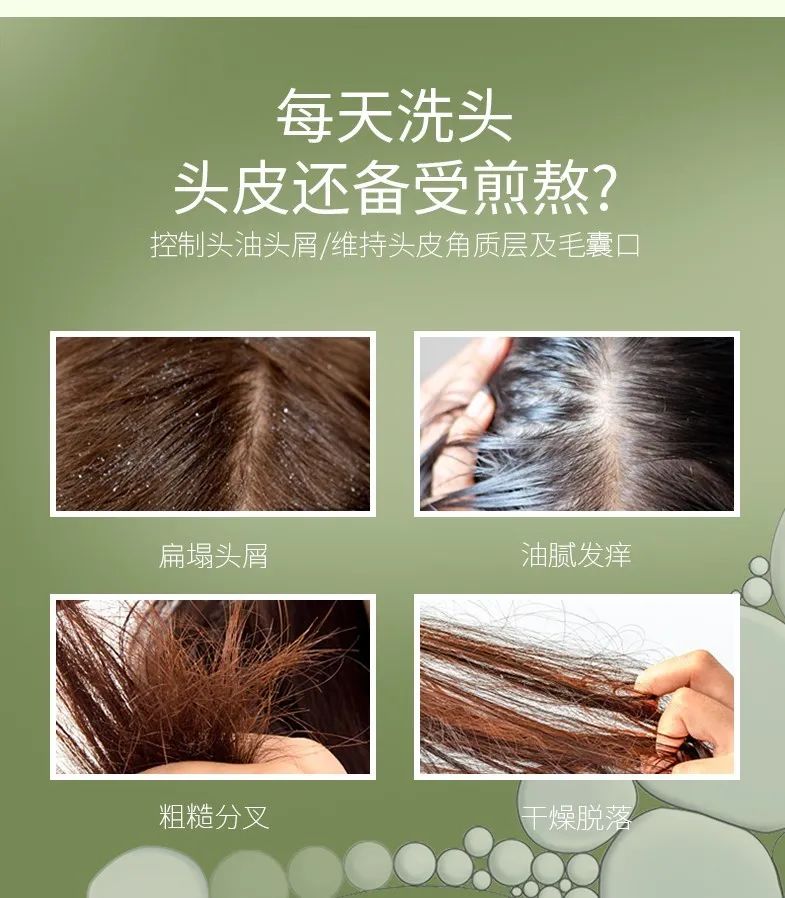 每天洗头
头皮还备受煎熬?
控制头油头屑/维持头皮角质层及毛囊口

扁塌头屑

油腻发痒

粗糙分叉

干燥脱落